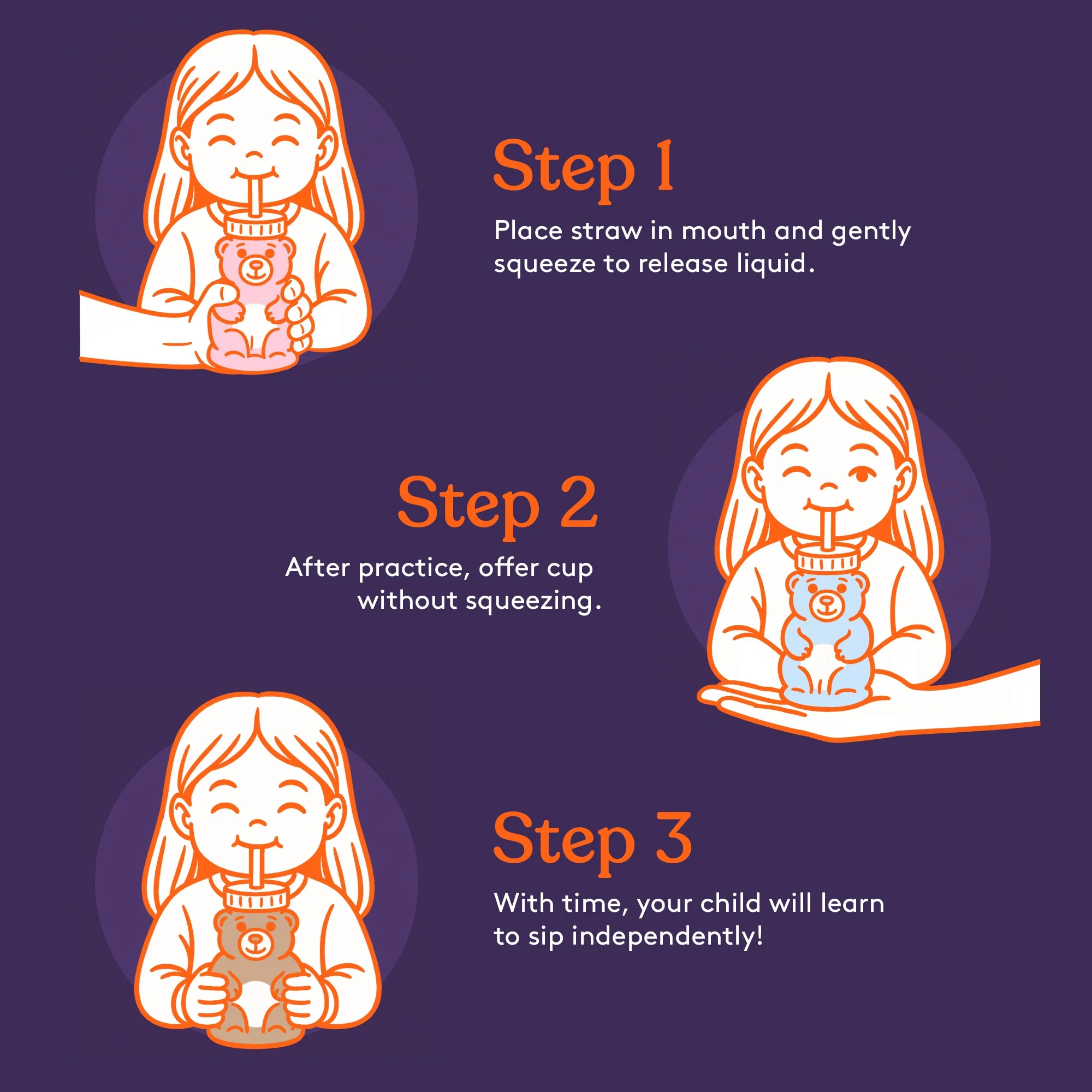 Step 1

Place straw in mouth and gently squeeze to release liquid.

Step 2

After practice, offer cup without squeezing.

Step 3

With time, your child will learn to sip independently!